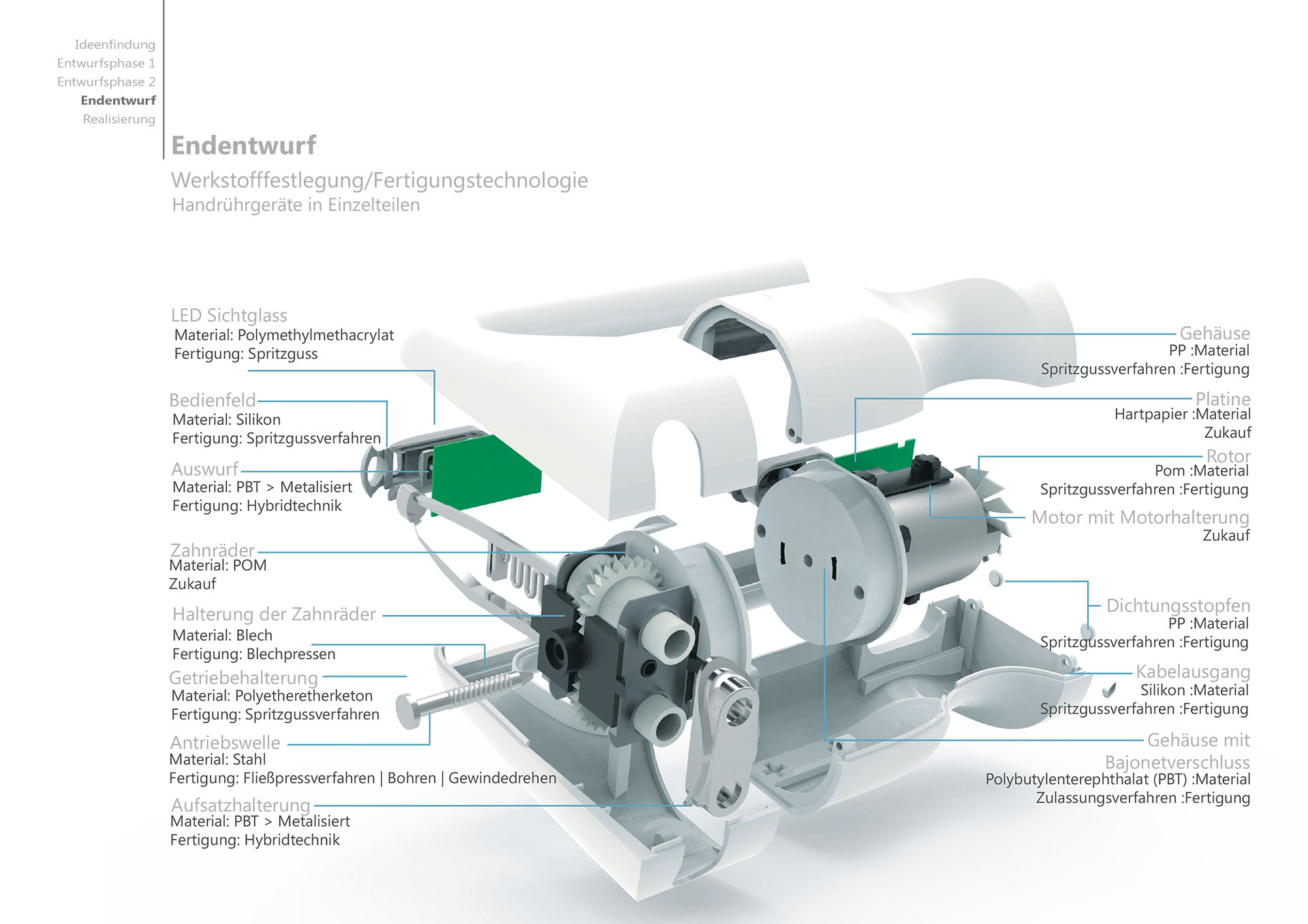 Ideenfindung
Entwurfsphase 1
Entwurfsphase 2
Endentwurf
Realisierung

Endentwurf
Werkstofffestlegung/Fertigungstechnologie
Handrührgeräte in Einzelteilen

LED Sichtglass
Material: Polymethylmethacrylat
Fertigung: Spritzguss

Bedienfeld
Material: Silikon
Fertigung: Spritzgussverfahren

Auswurf
Material: PBT > Metalisiert
Fertigung: Hybridtechnik

Zahnräder
Material: POM
Zukauf

Halterung der Zahnräder
Material: Blech
Fertigung: Blechpressen

Getriebehalterung
Material: Polyetheretherketon
Fertigung: Spritzgussverfahren

Antriebswelle
Material: Stahl
Fertigung: Fließpressverfahren | Bohren | Gewindedrehen

Aufsatzhalterung
Material: PBT > Metalisiert
Fertigung: Hybridtechnik

Gehäuse
PP :Material
Spritzgussverfahren :Fertigung

Platine
Hartpapier :Material
Zukauf

Rotor
Pom :Material
Spritzgussverfahren :Fertigung

Motor mit Motorhalterung
Zukauf

Dichtungsstopfen
PP :Material
Spritzgussverfahren :Fertigung

Kabelausgang
Silikon :Material
Spritzgussverfahren :Fertigung

Gehäuse mit Bajonetverschluss
Polybutylenterephthalat (PBT) :Material
Zulassungsverfahren :Fertigung